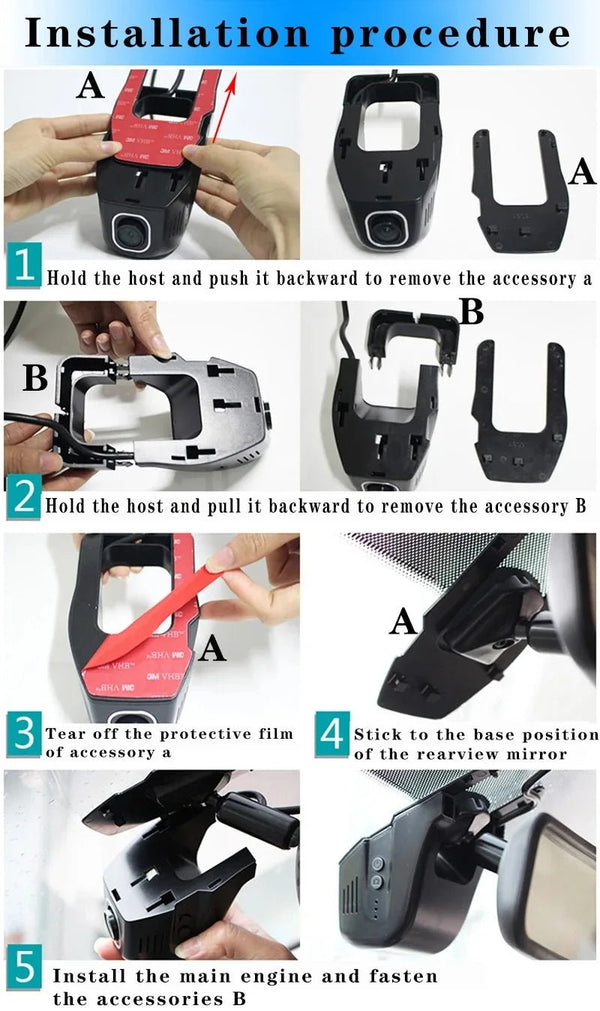 Installation procedure

A

A

1 Hold the host and push it backward to remove the accessory a

B

B

2 Hold the host and pull it backward to remove the accessory B

A

A

3 Tear off the protective film of accessory a

4 Stick to the base position of the rearview mirror

5 Install the main engine and fasten the accessories B